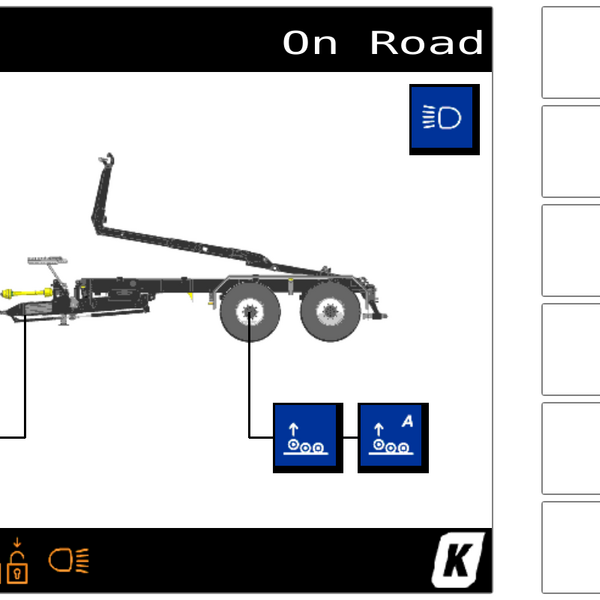 On Road

A

K