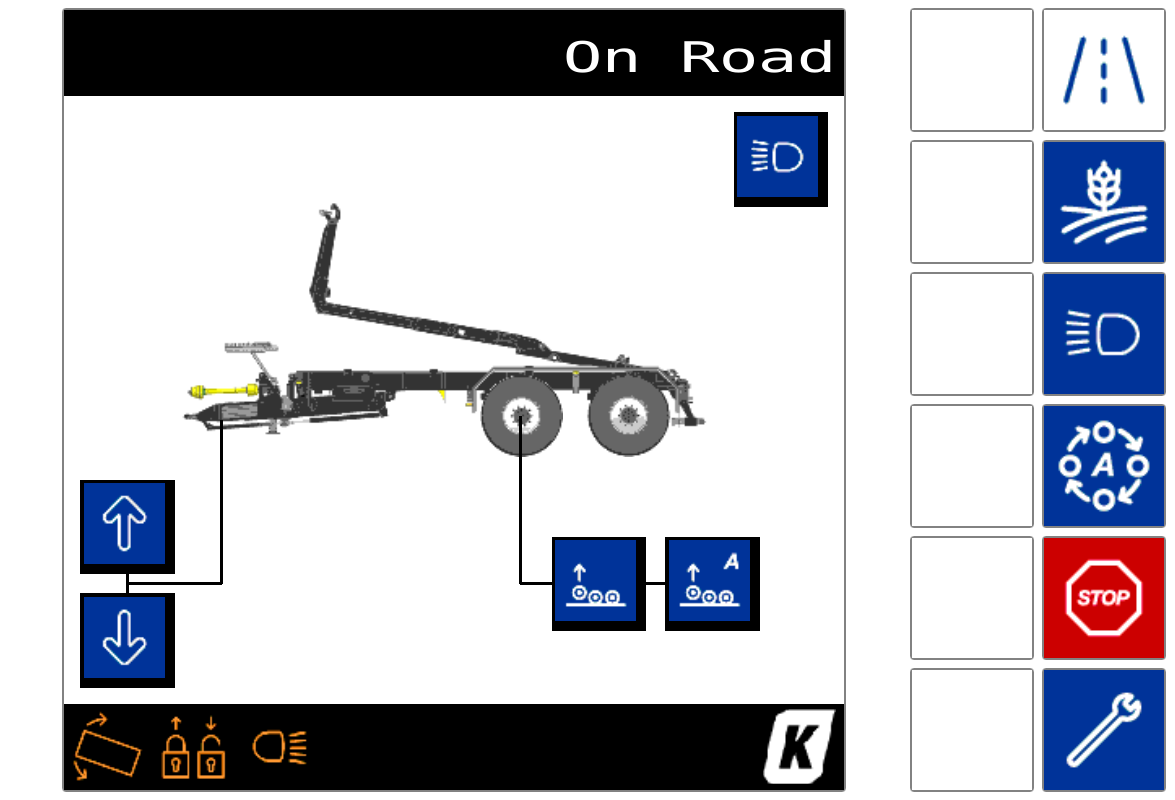 On Road

A

A

STOP

K